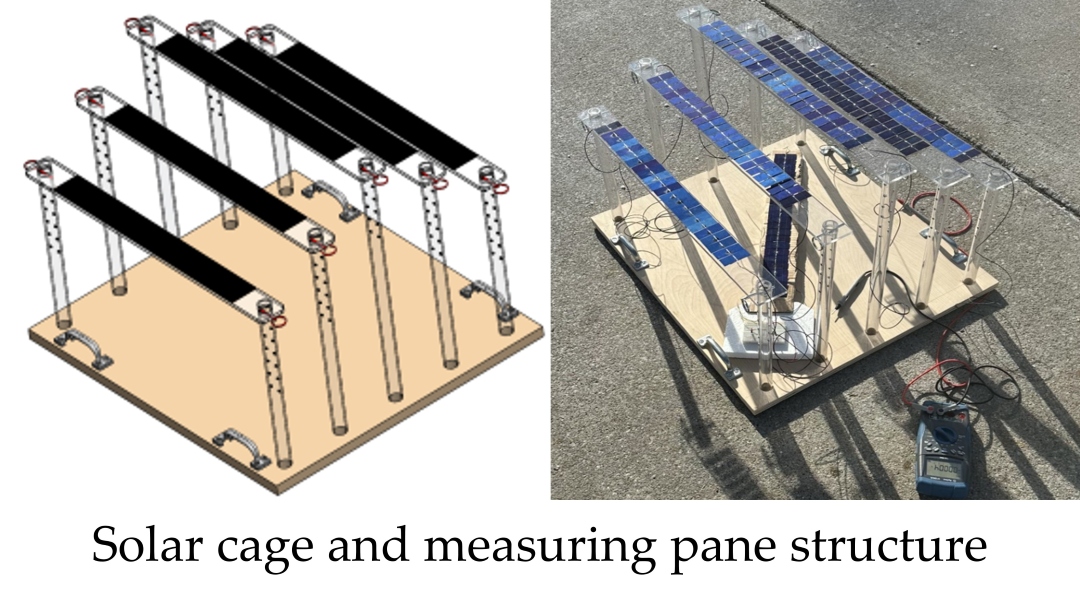 Solar cage and measuring pane structure